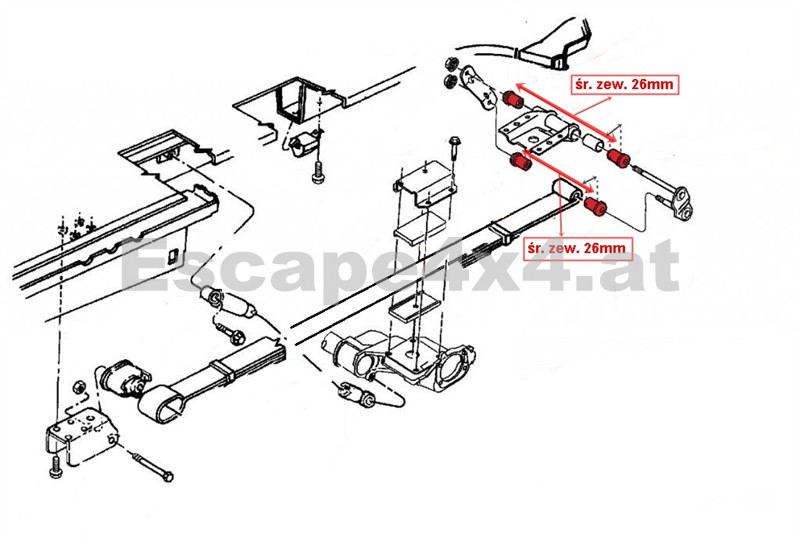 śr. zew. 26mm

śr. zew. 26mm

Escape4x4.at