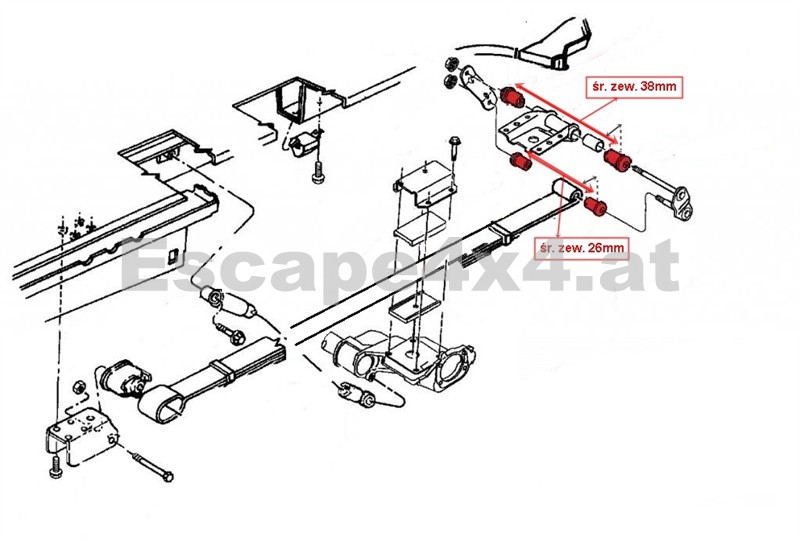 śr. zew. 38mm

śr. zew. 26mm

Escape4x4.at